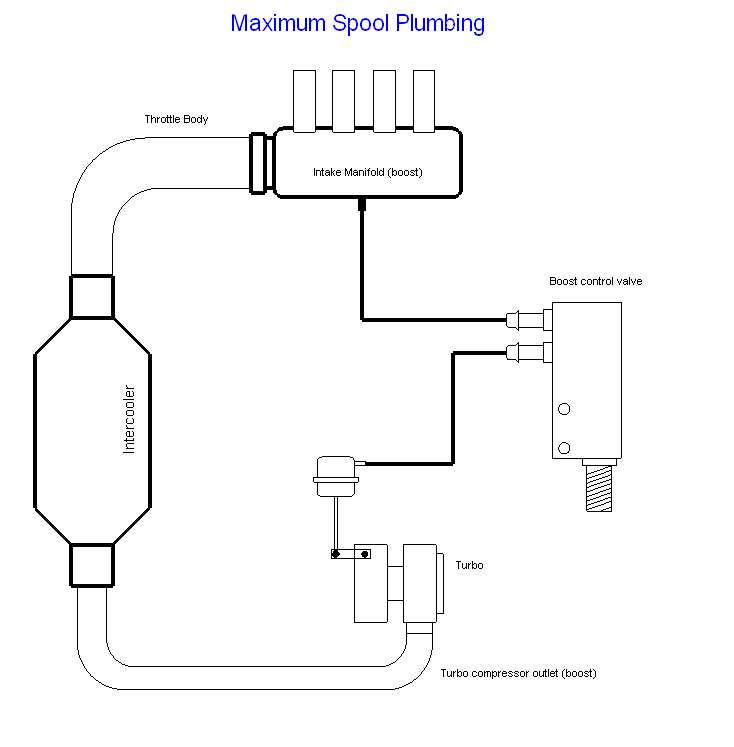 Maximum Spool Plumbing

Throttle Body

Intake Manifold (boost)

Boost control valve

Intercooler

Turbo

Turbo compressor outlet (boost)